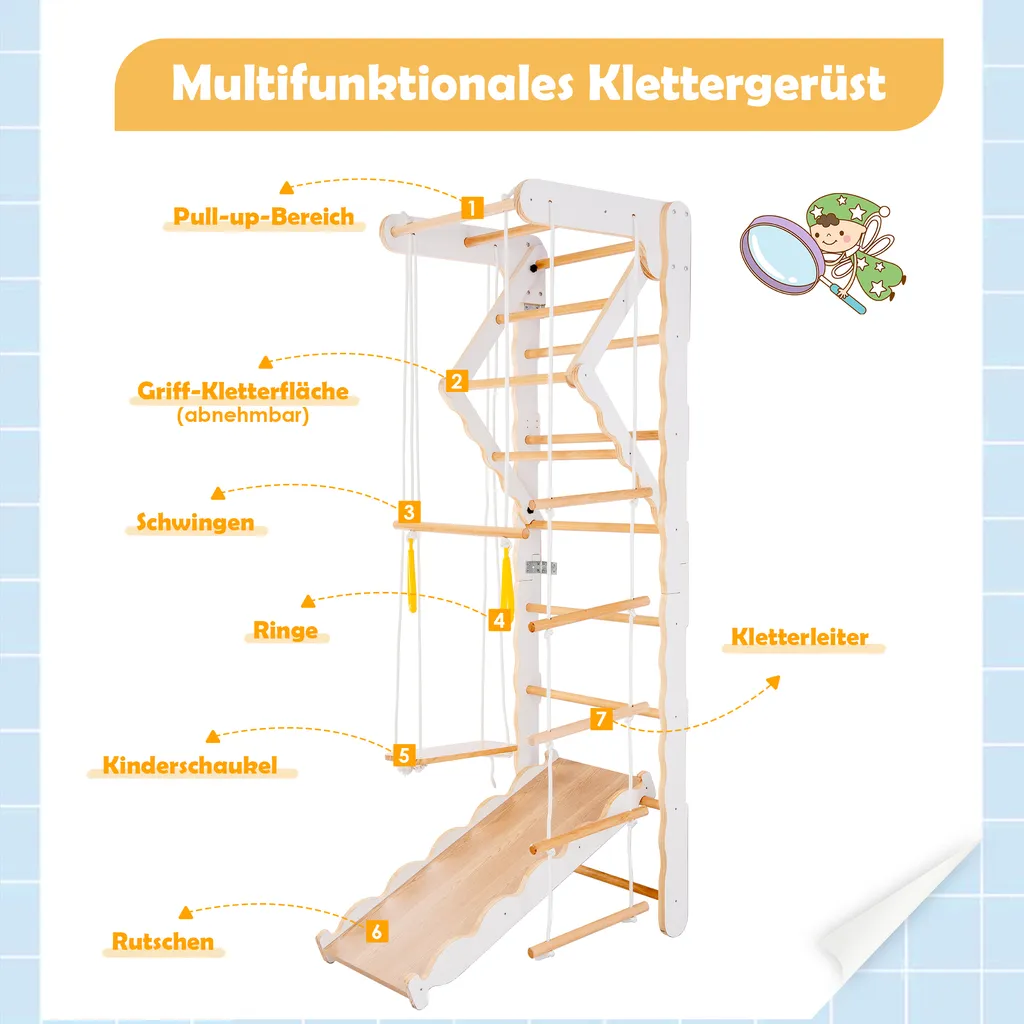 Multifunktionales Klettergerüst

1
Pull-up-Bereich

2
Griff-Kletterfläche
(abnehmbar)

3
Schwingen

4
Ringe

5
Kinderschaukel

6
Rutschen

7
Kletterleiter