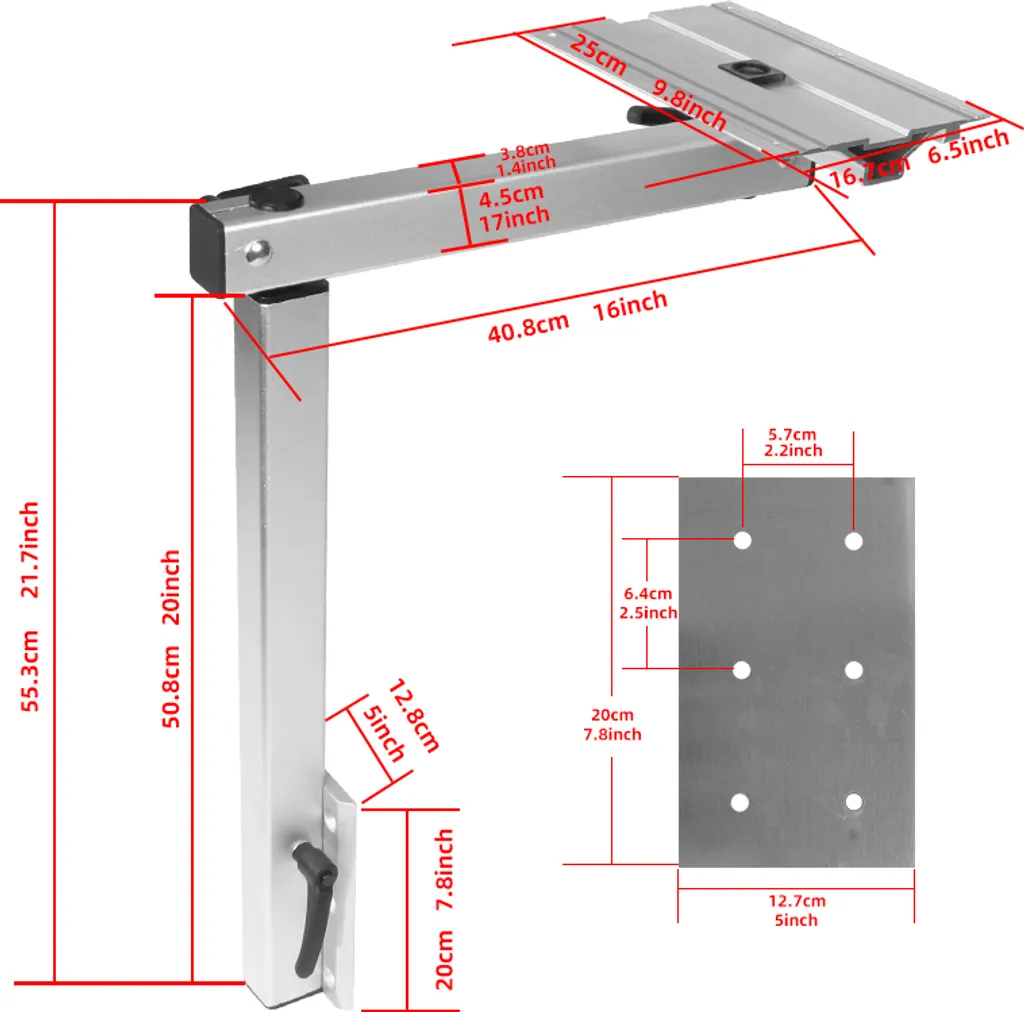 25cm 9.8inch
16.7cm 6.5inch
3.8cm 1.4inch
4.5cm 17inch
40.8cm 16inch
55.3cm 21.7inch
50.8cm 20inch
12.8cm 5inch
20cm 7.8inch
5.7cm 2.2inch
6.4cm 2.5inch
20cm 7.8inch
12.7cm 5inch