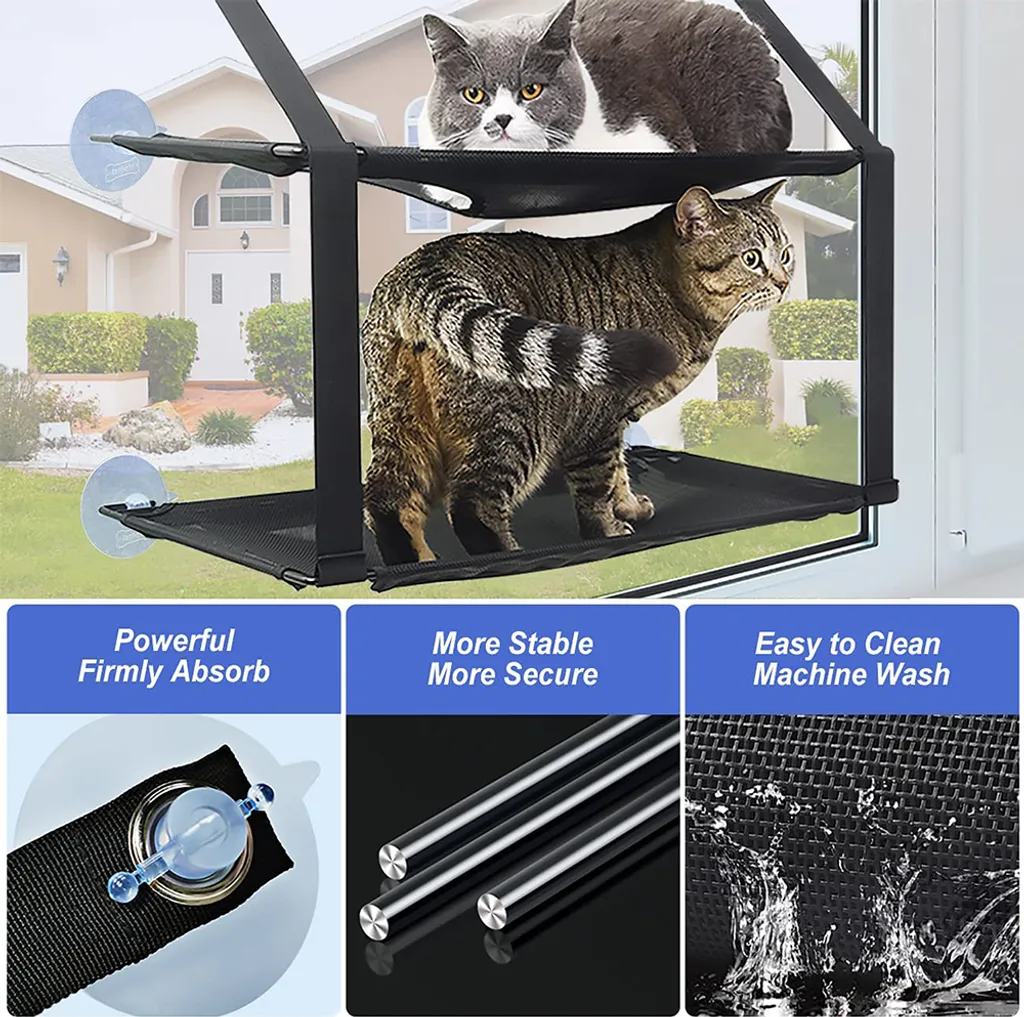 Powerful
Firmly Absorb

More Stable
More Secure

Easy to Clean
Machine Wash