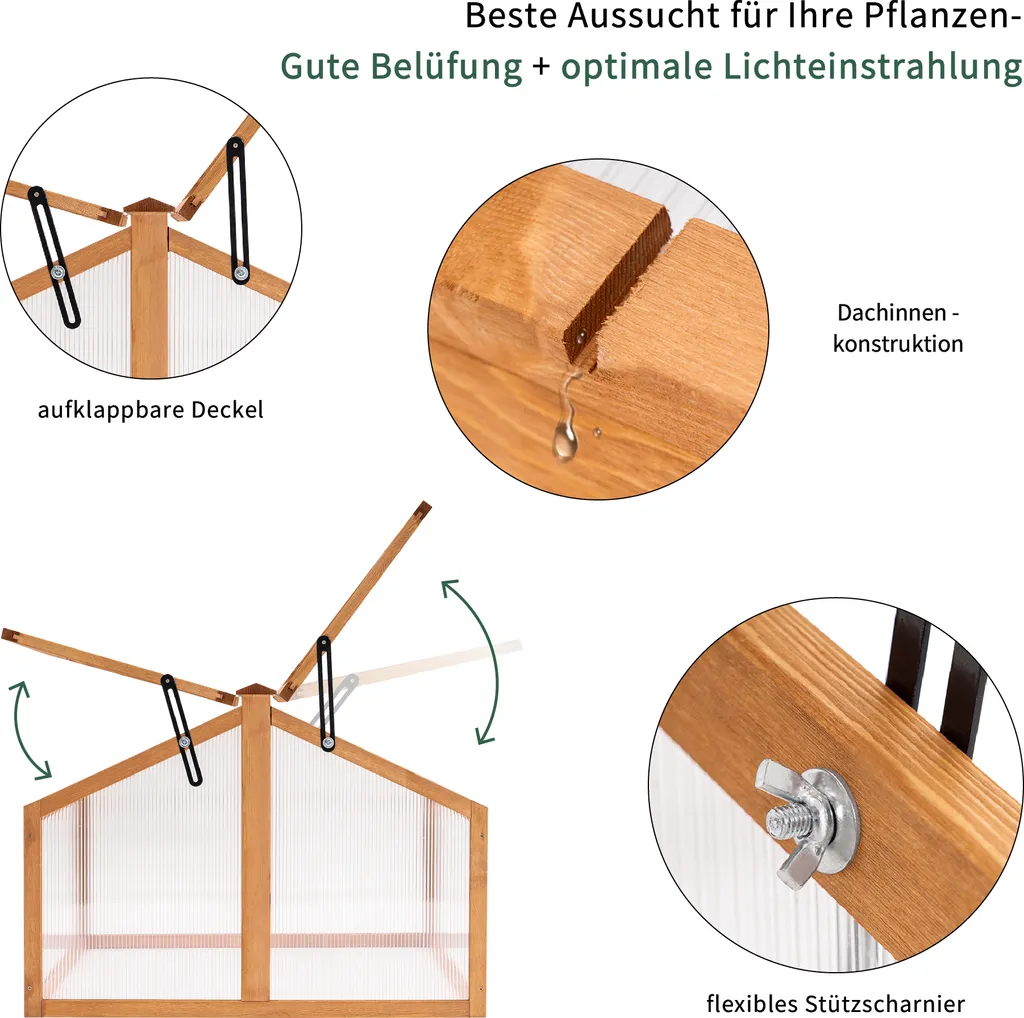 Beste Aussucht für Ihre Pflanzen-
Gute Belüfung + optimale Lichteinstrahlung

aufklappbare Deckel

Dachinnen - konstruktion

flexibles Stützscharnier