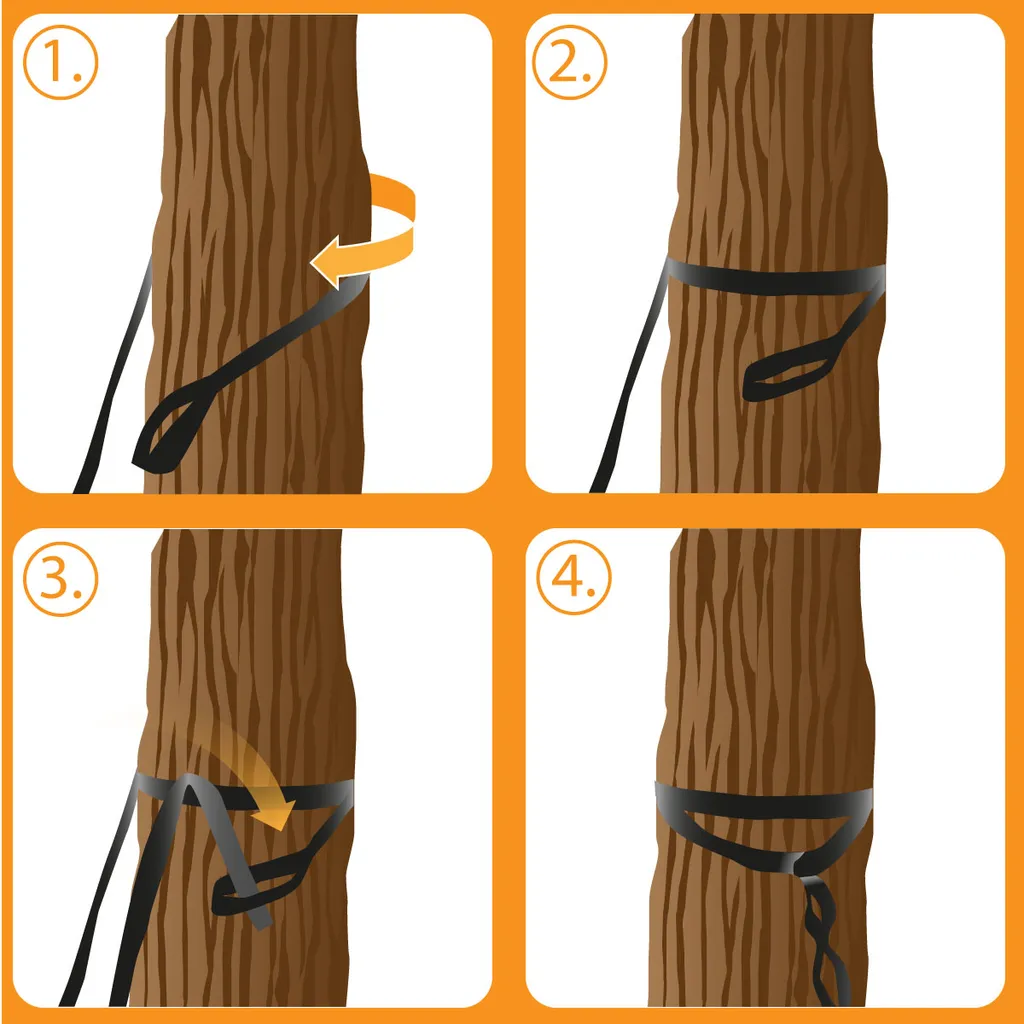 1.

2.

3.

4.