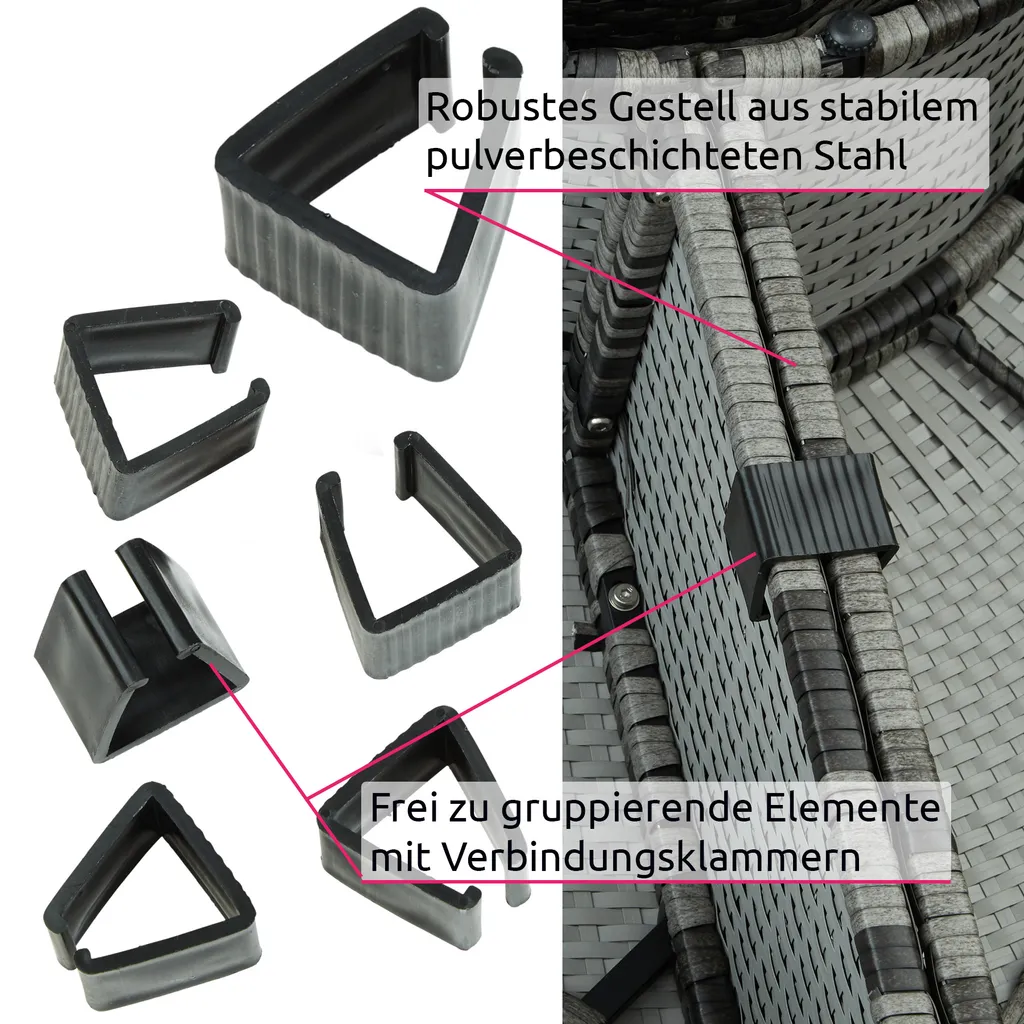 Robustes Gestell aus stabilem pulverbeschichteten Stahl

Frei zu gruppierende Elemente mit Verbindungsklammern