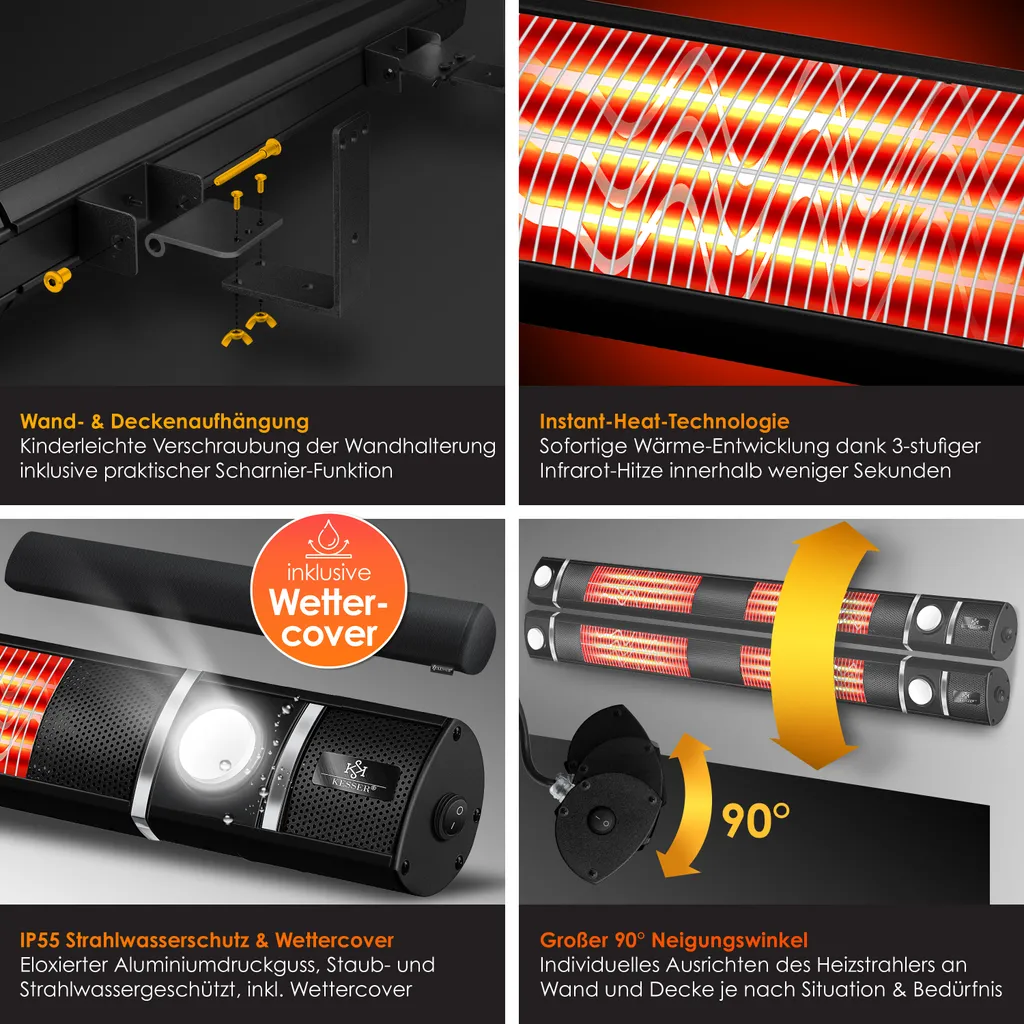 Wand- & Deckenaufhängung
Kinderleichte Verschraubung der Wandhalterung inklusive praktischer Scharnier-Funktion

Instant-Heat-Technologie
Sofortige Wärme-Entwicklung dank 3-stufiger Infrarot-Hitze innerhalb weniger Sekunden

inklusive
Wetter-cover

KESSER

IP55 Strahlwasserschutz & Wettercover
Eloxierter Aluminiumdruckguss, Staub- und Strahlwassergeschützt, inkl. Wettercover

90°

Großer 90° Neigungswinkel
Individuelles Ausrichten des Heizstrahlers an Wand und Decke je nach Situation & Bedürfnis