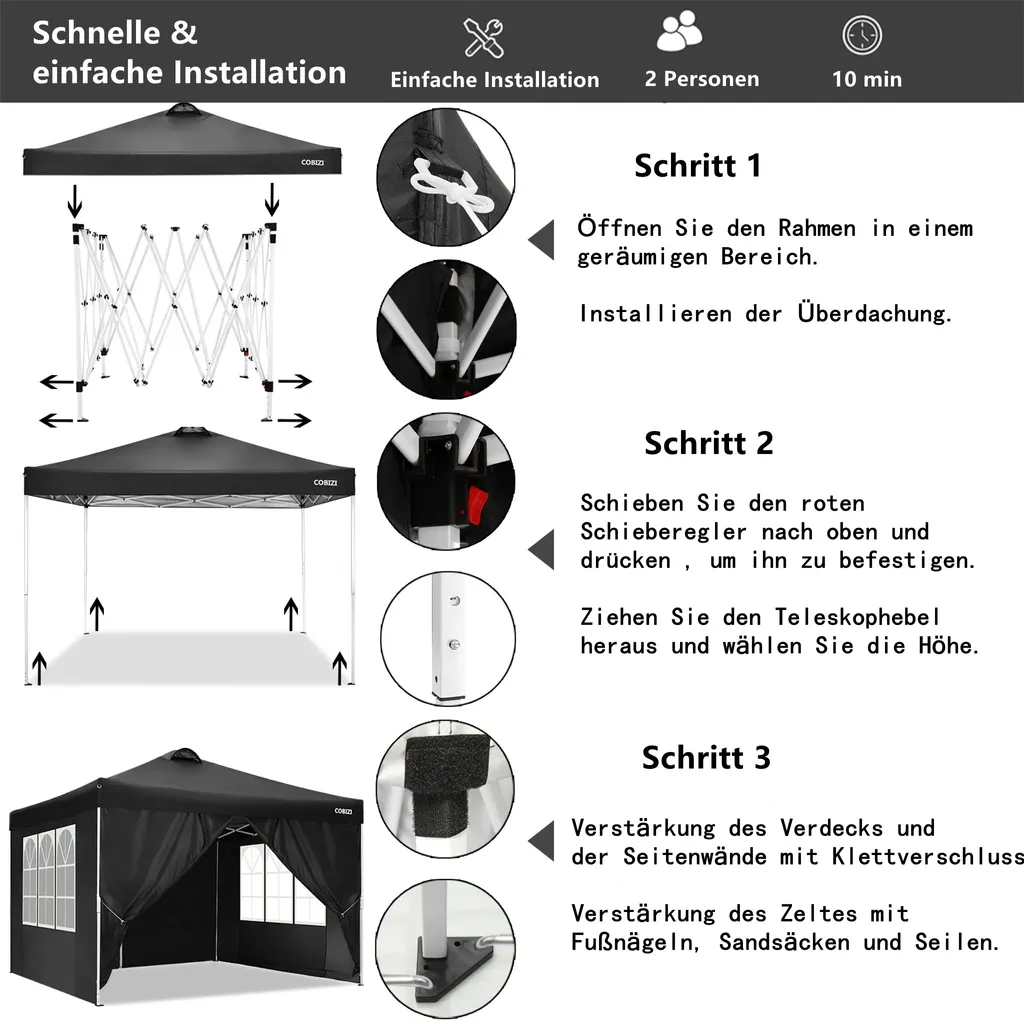 Schnelle & einfache Installation

Einfache Installation

2 Personen

10 min

COBIZI

Schritt 1

Öffnen Sie den Rahmen in einem geräumigen Bereich.

Installieren der Überdachung.

COBIZI

Schritt 2

Schieben Sie den roten Schieberegler nach oben und drücken , um ihn zu befestigen.

Ziehen Sie den Teleskophebel heraus und wählen Sie die Höhe.

COBIZI

Schritt 3

Verstärkung des Verdecks und der Seitenwände mit Klettverschluss

Verstärkung des Zeltes mit Fußnägeln, Sandsäcken und Seilen.