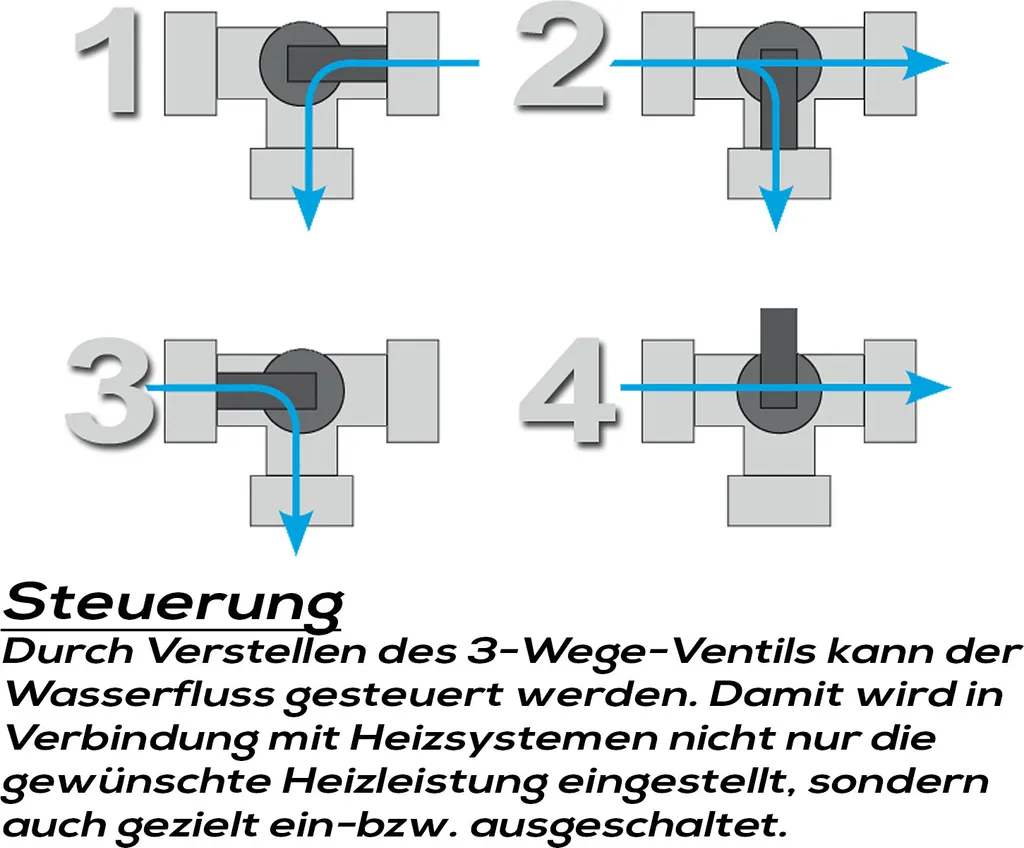 1 2

3 4

Steuerung
Durch Verstellen des 3-Wege-Ventils kann der Wasserfluss gesteuert werden. Damit wird in Verbindung mit Heizsystemen nicht nur die gewünschte Heizleistung eingestellt, sondern auch gezielt ein-bzw. ausgeschaltet.