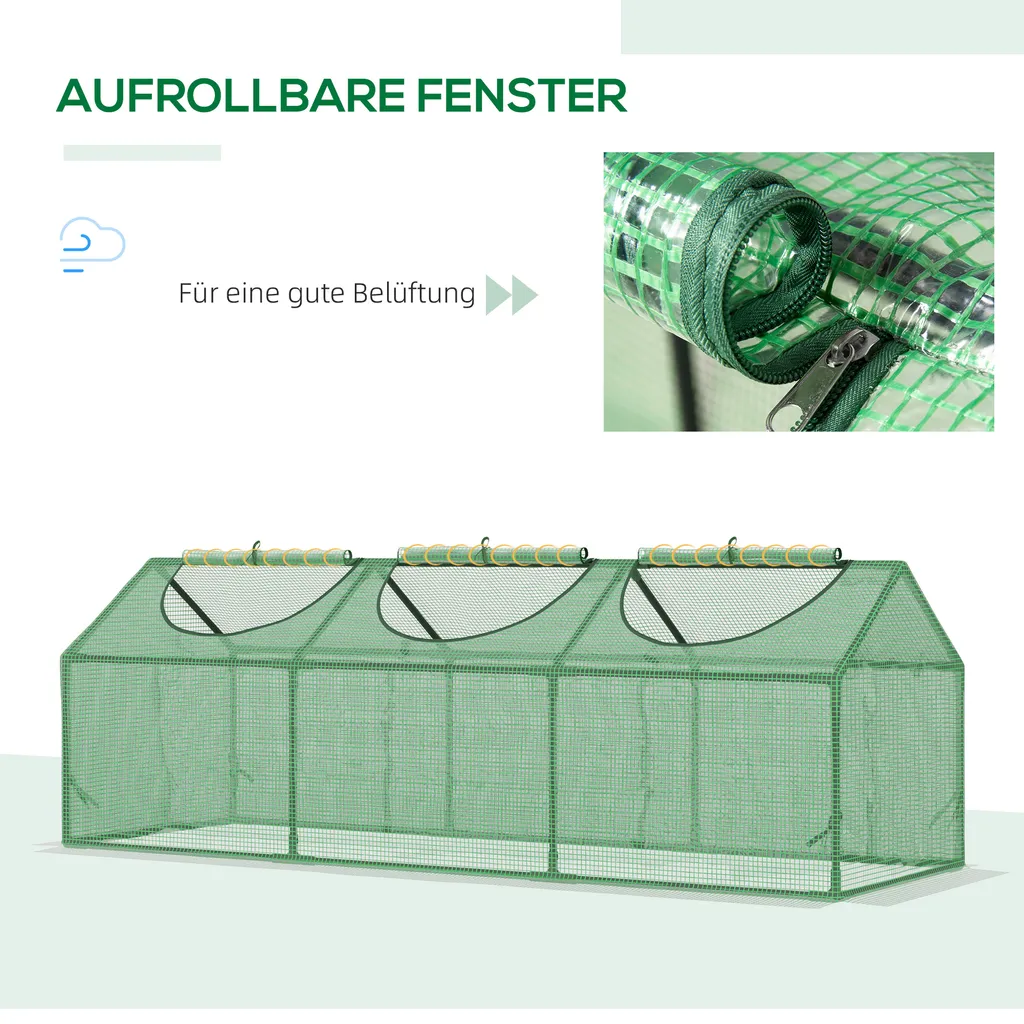 AUFROLLBARE FENSTER

Für eine gute Belüftung