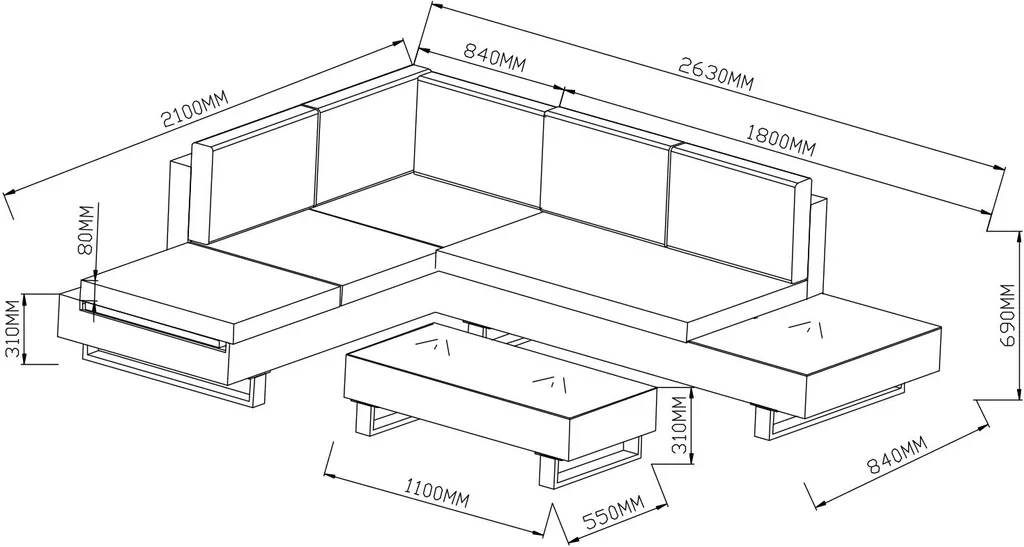 2100MM
840MM
2630MM
1800MM
80MM
310MM
690MM
310MM
1100MM
550MM
840MM